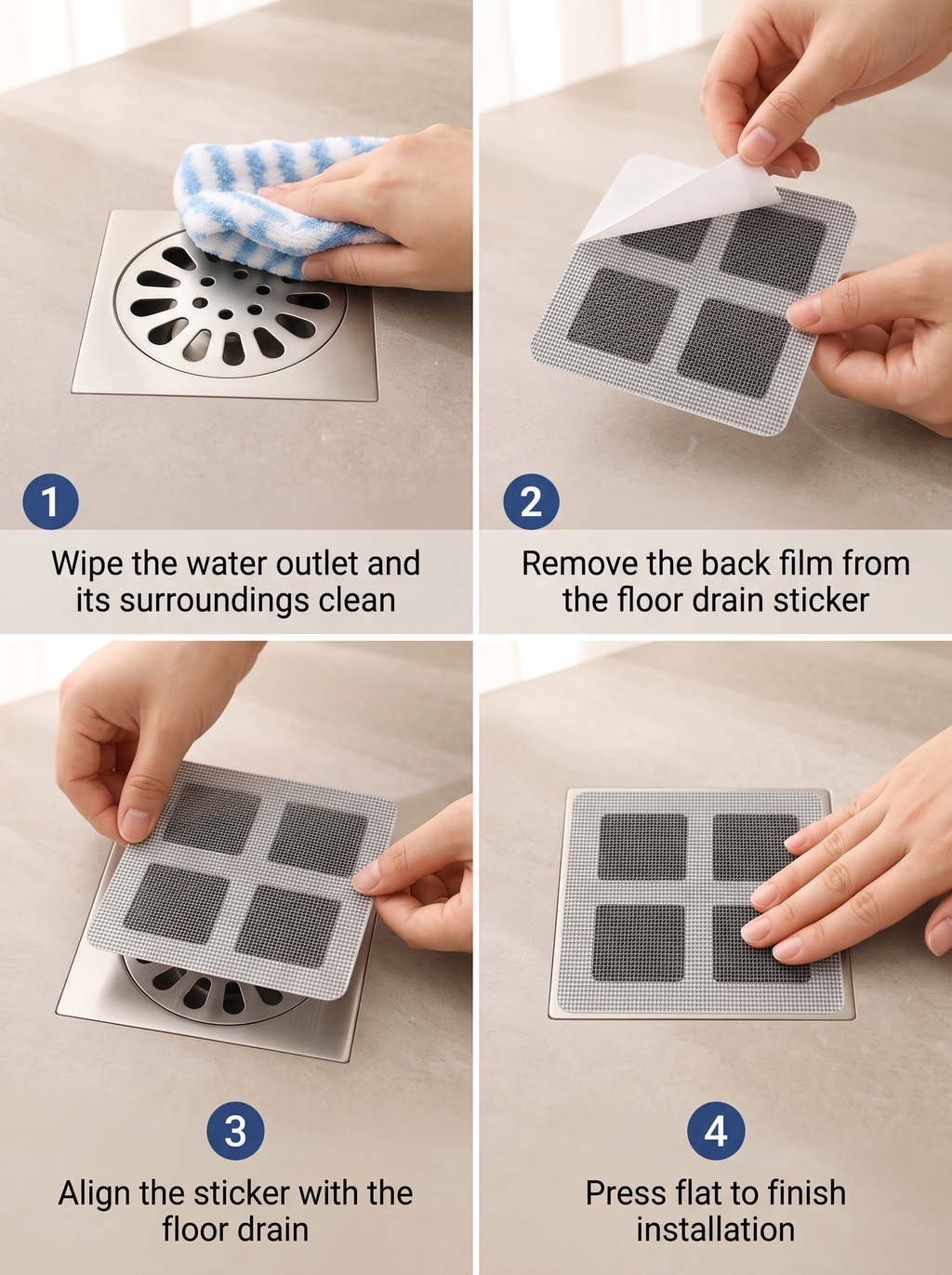 1

Wipe the water outlet and its surroundings clean

2

Remove the back film from the floor drain sticker

3

Align the sticker with the floor drain

4

Press flat to finish installation